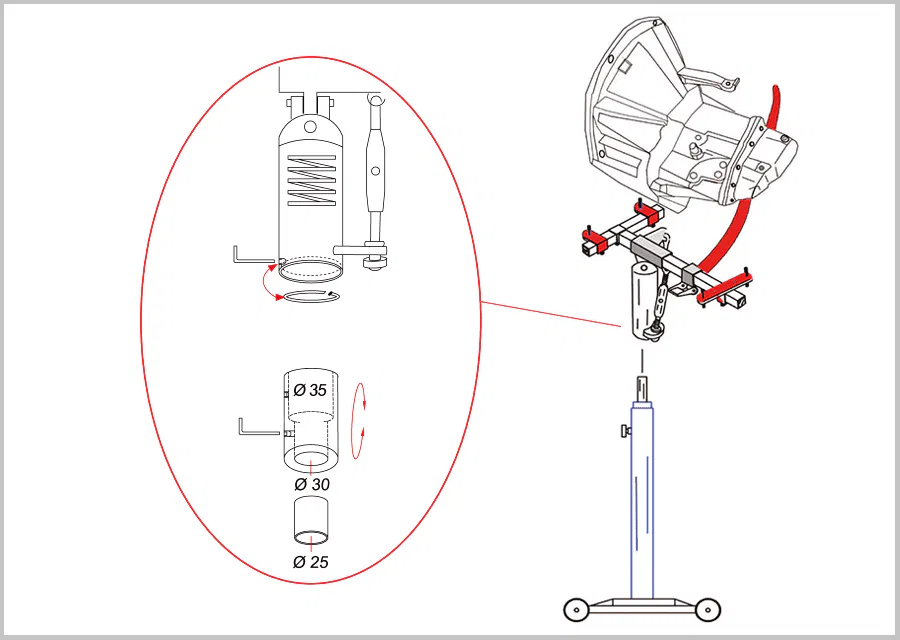 Ø 35
Ø 30
Ø 25